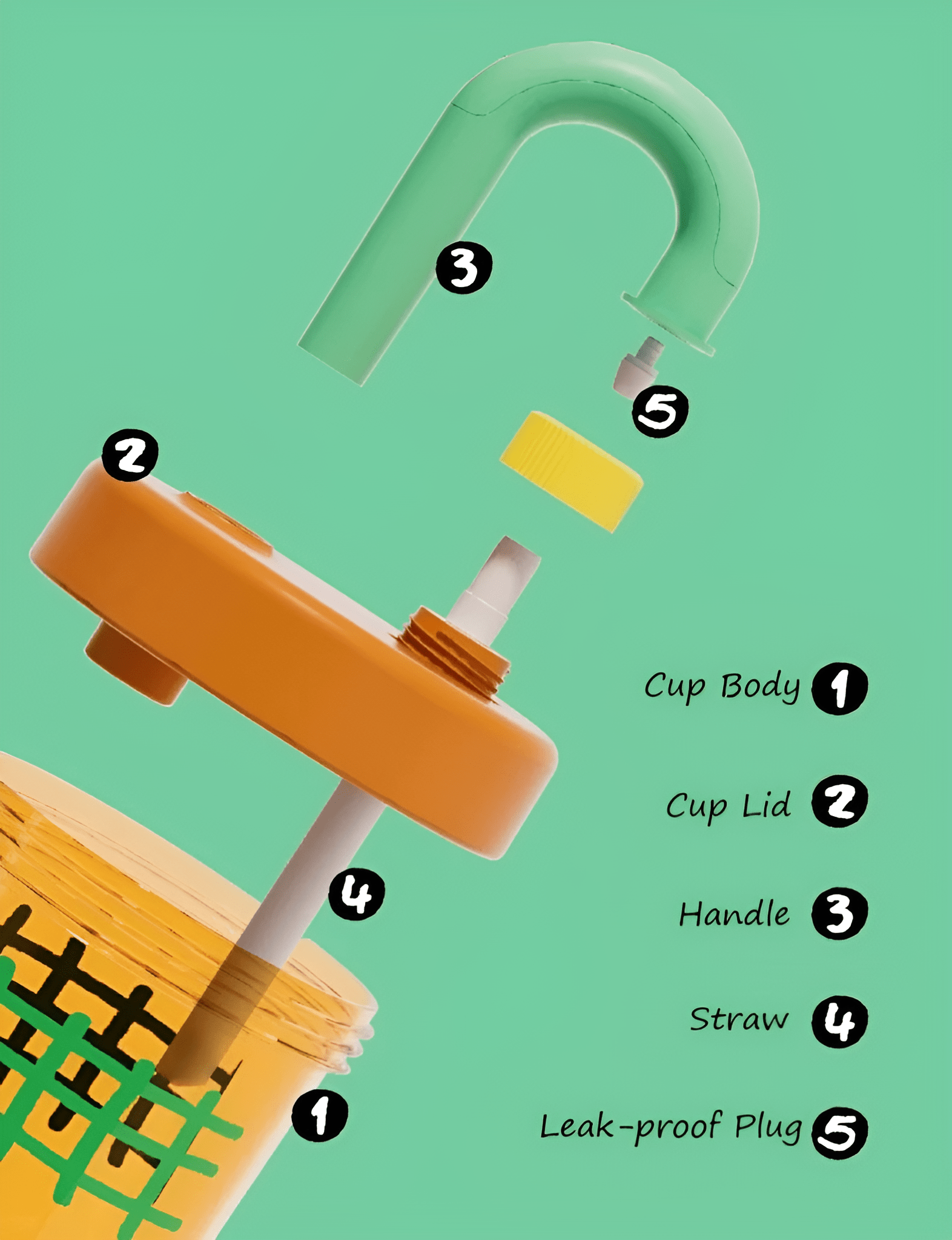 3

5

2

4

1

Cup Body 1

Cup Lid 2

Handle 3

Straw 4

Leak-proof Plug 5